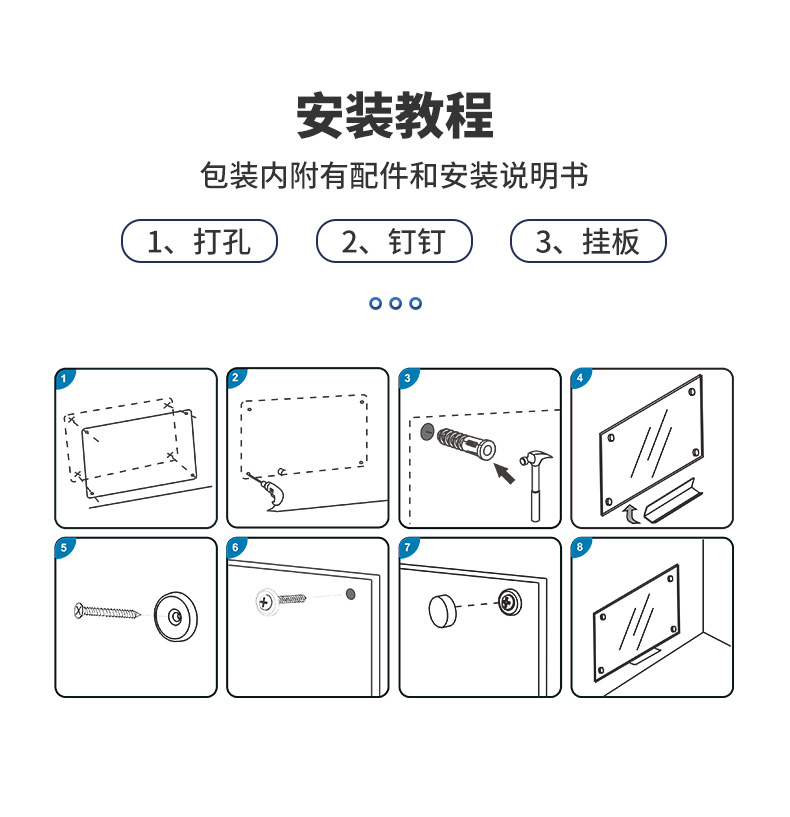 安装教程

包装内附有配件和安装说明书

1、打孔

2、钉钉

3、挂板

1

2

3

4

5

6

7

8