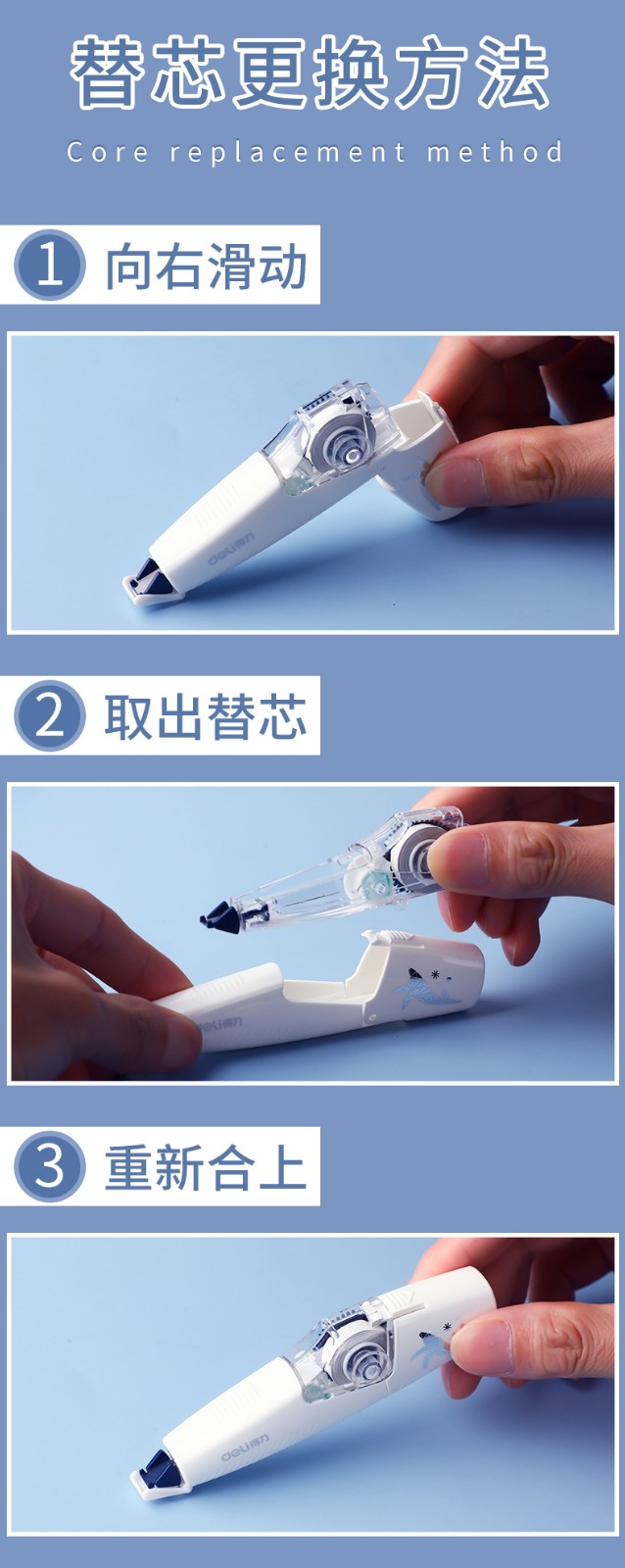 替芯更换方法

Core replacement method

1 向右滑动

deli得力

2 取出替芯

deli得力

3 重新合上

deli得力