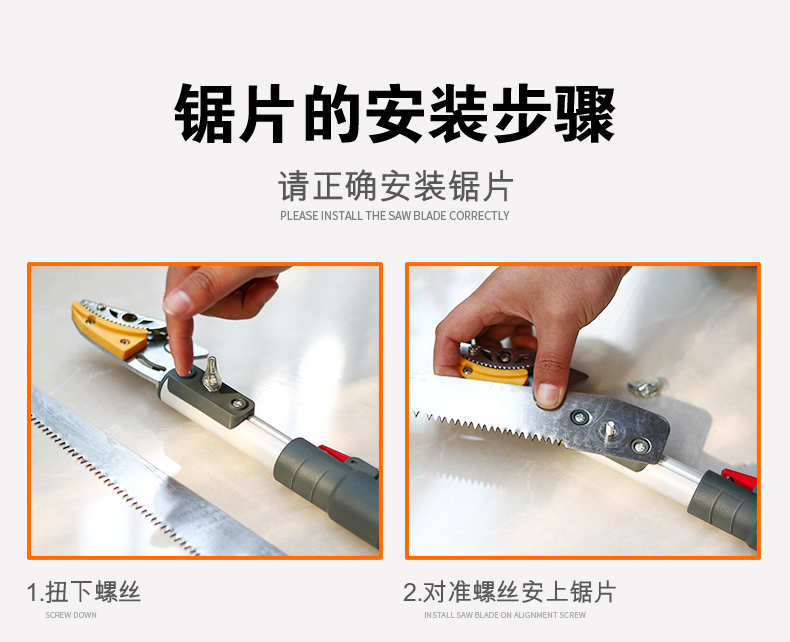 锯片的安装步骤

请正确安装锯片
PLEASE INSTALL THE SAW BLADE CORRECTLY

1.扭下螺丝
SCREW DOWN

2.对准螺丝安上锯片
INSTALL SAW BLADE ON ALIGNMENT SCREW