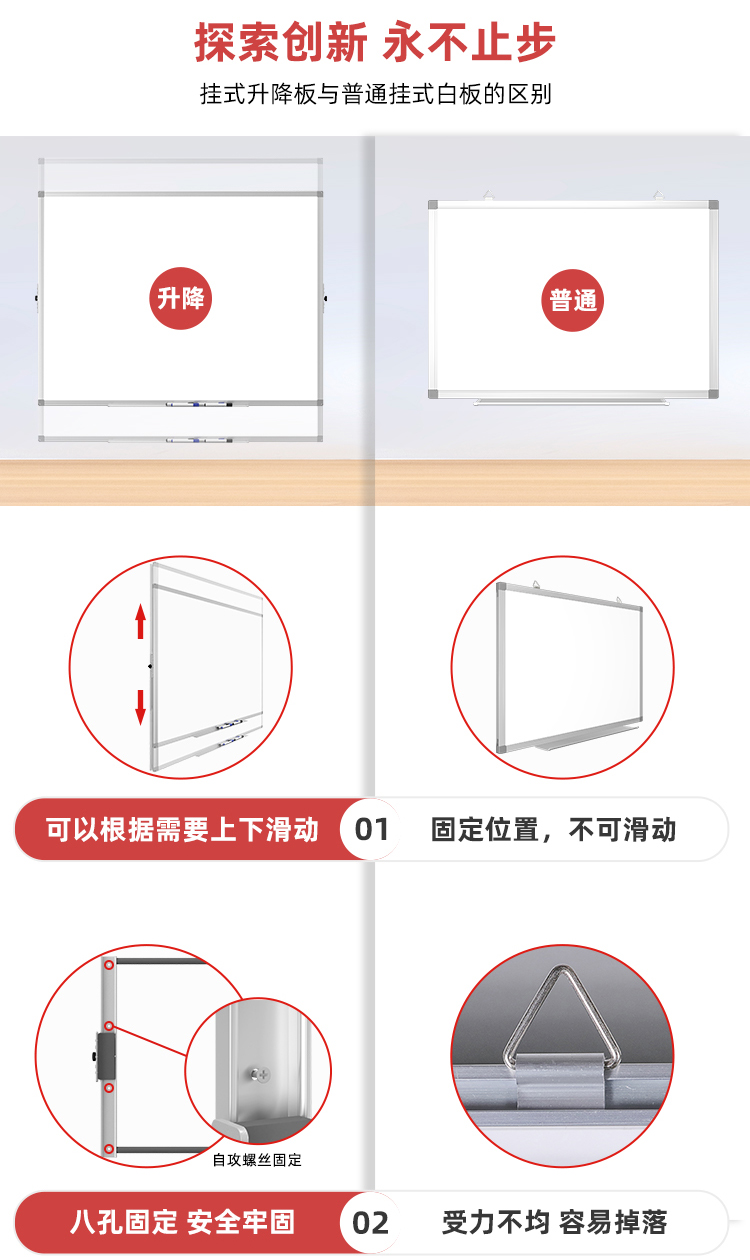 探索创新 永不止步

挂式升降板与普通挂式白板的区别

升降

普通

可以根据需要上下滑动

01

固定位置，不可滑动

自攻螺丝固定

八孔固定 安全牢固

02

受力不均 容易掉落