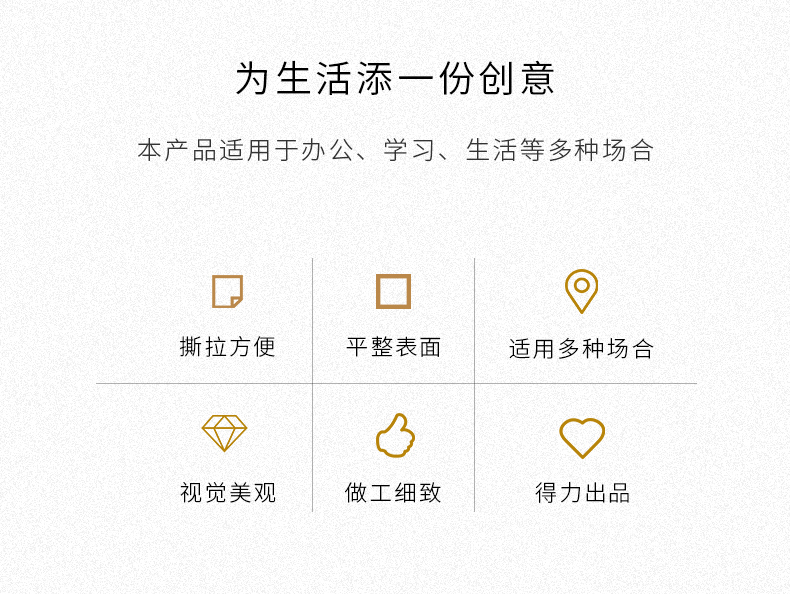 为生活添一份创意

本产品适用于办公、学习、生活等多种场合

撕拉方便

平整表面

适用多种场合

视觉美观

做工细致

得力出品