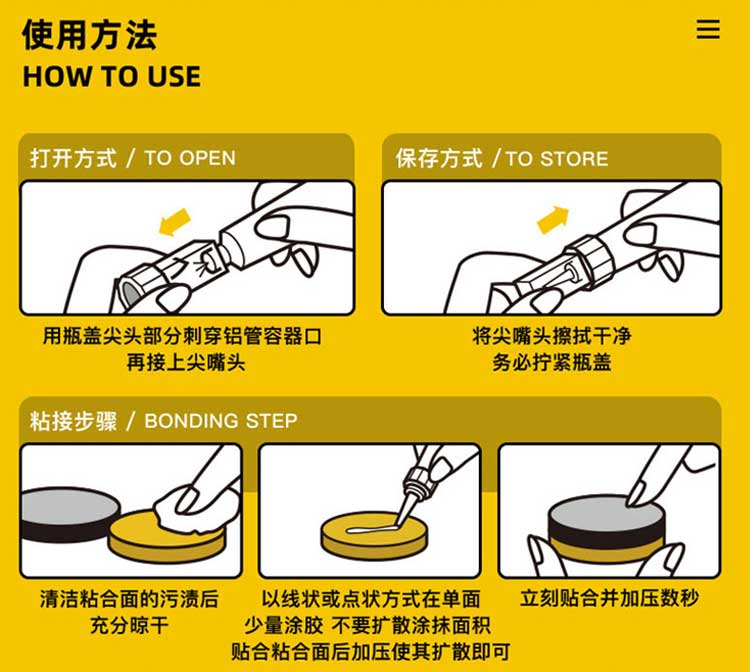 使用方法
HOW TO USE

打开方式 / TO OPEN

用瓶盖尖头部分刺穿铝管容器口
再接上尖嘴头

保存方式 / TO STORE

将尖嘴头擦拭干净
务必拧紧瓶盖

粘接步骤 / BONDING STEP

清洁粘合面的污渍后
充分晾干

以线状或点状方式在单面
少量涂胶 不要扩散涂抹面积
贴合粘合面后加压使其扩散即可

立刻贴合并加压数秒