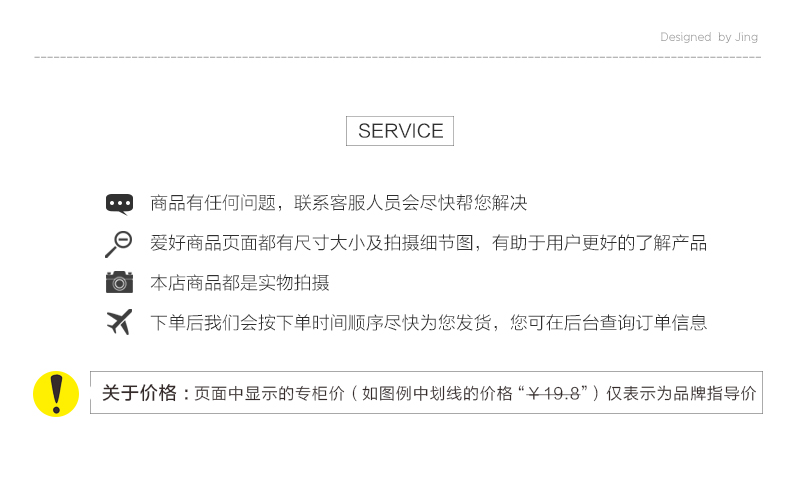 Designed by Jing

SERVICE

商品有任何问题，联系客服人员会尽快帮您解决

爱好商品页面都有尺寸大小及拍摄细节图，有助于用户更好的了解产品

本店商品都是实物拍摄

下单后我们会按下单时间顺序尽快为您发货，您可在后台查询订单信息

关于价格：页面中显示的专柜价（如图例中划线的价格“￥19.8”）仅表示为品牌指导价