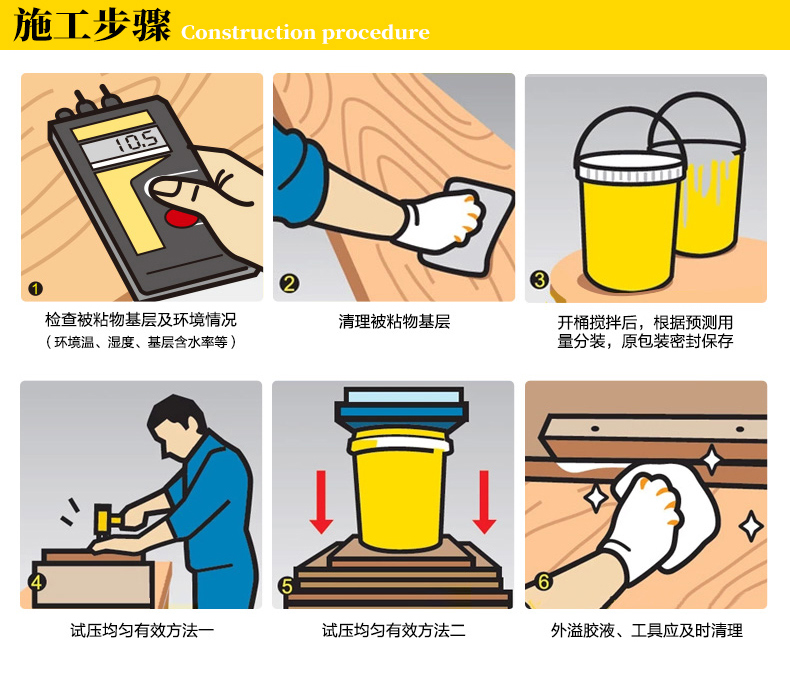 施工步骤 Construction procedure

10.5

1
检查被粘物基层及环境情况
（环境温、湿度、基层含水率等）

2
清理被粘物基层

3
开桶搅拌后，根据预测用量分装，原包装密封保存

4
试压均匀有效方法一

5
试压均匀有效方法二

6
外溢胶液、工具应及时清理