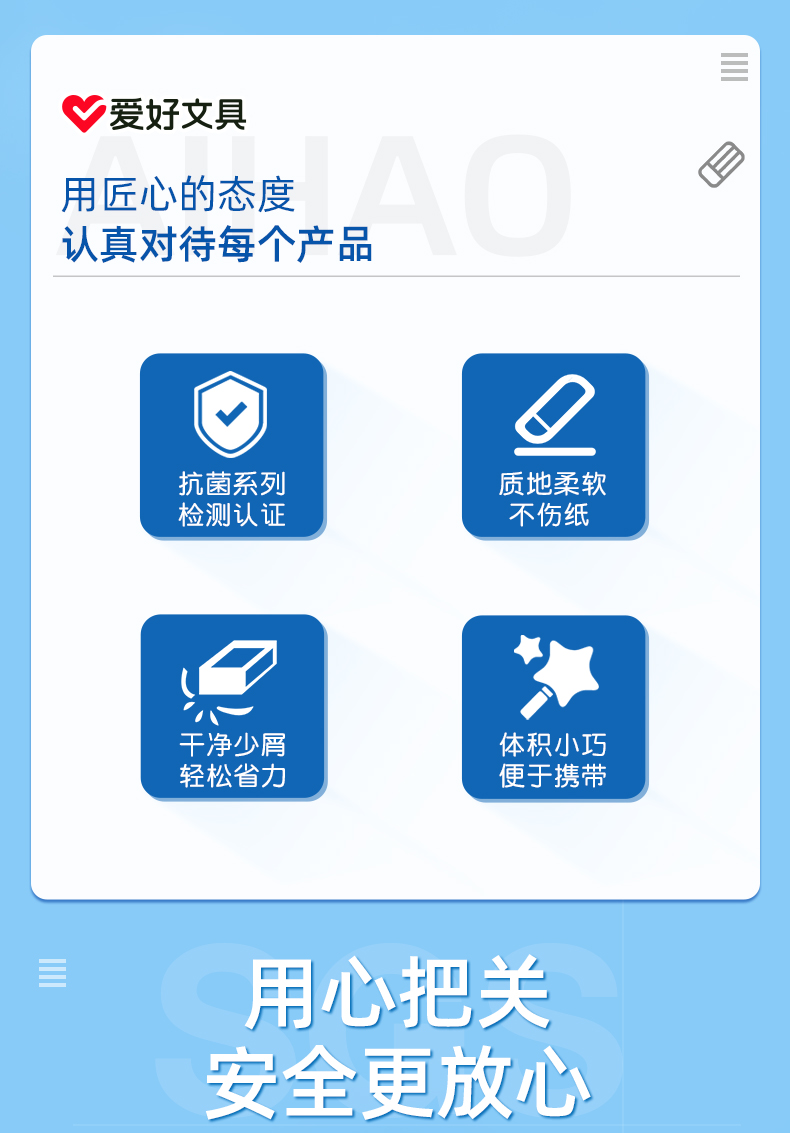 爱好文具

用匠心的态度
认真对待每个产品

抗菌系列
检测认证

质地柔软
不伤纸

干净少屑
轻松省力

体积小巧
便于携带

用心把关
安全更放心

AIHAO

SGS