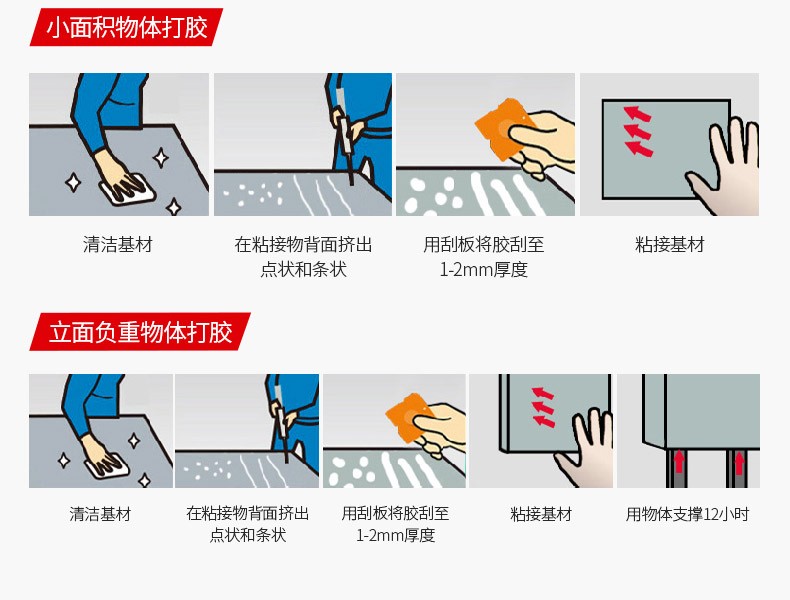 小面积物体打胶

清洁基材

在粘接物背面挤出点状和条状

用刮板将胶刮至1-2mm厚度

粘接基材

立面负重物体打胶

清洁基材

在粘接物背面挤出点状和条状

用刮板将胶刮至1-2mm厚度

粘接基材

用物体支撑12小时